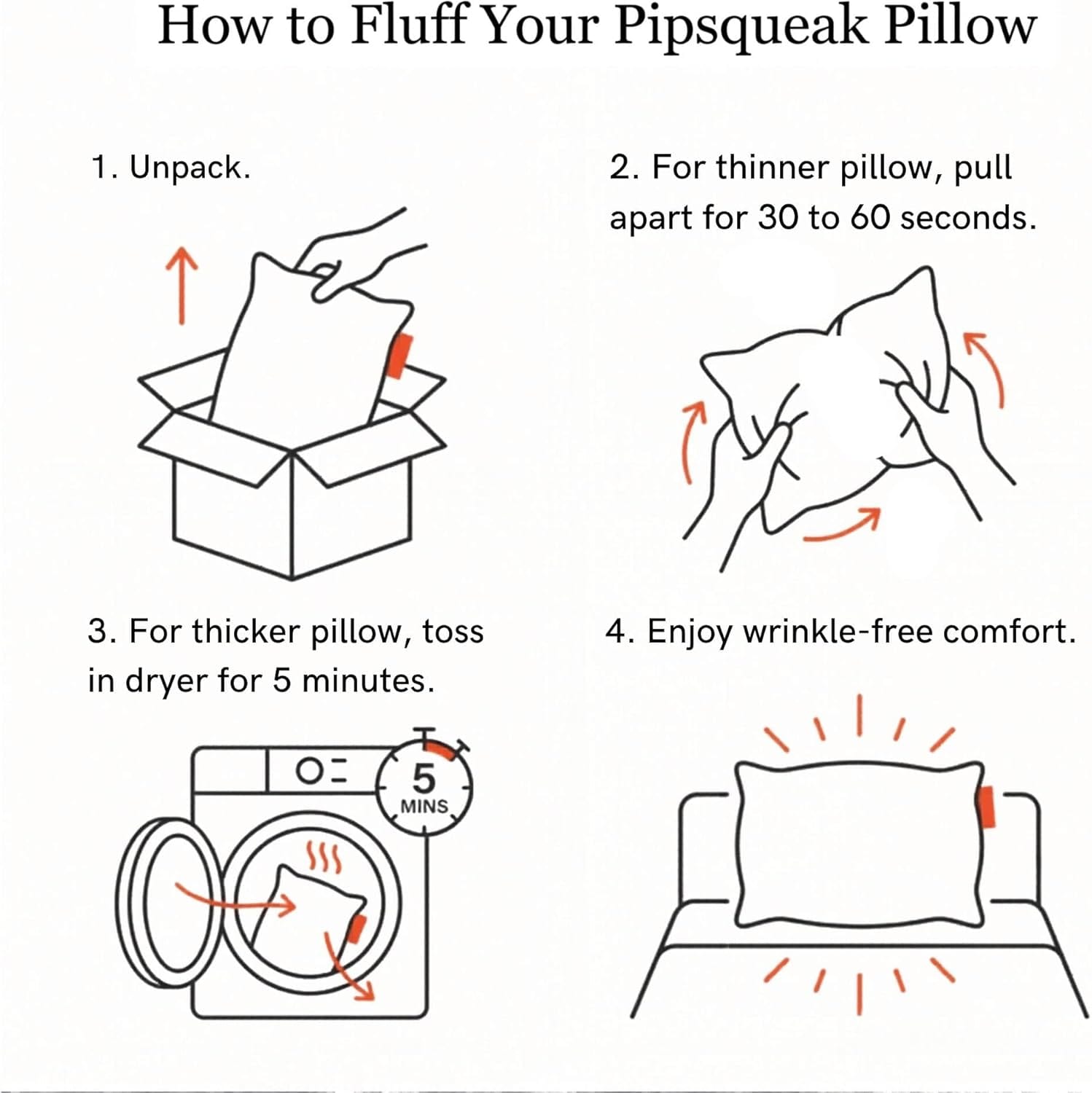 How to Fluff Your Pipsqueak Pillow

1. Unpack.

2. For thinner pillow, pull apart for 30 to 60 seconds.

3. For thicker pillow, toss in dryer for 5 minutes.

5 MINS

4. Enjoy wrinkle-free comfort.