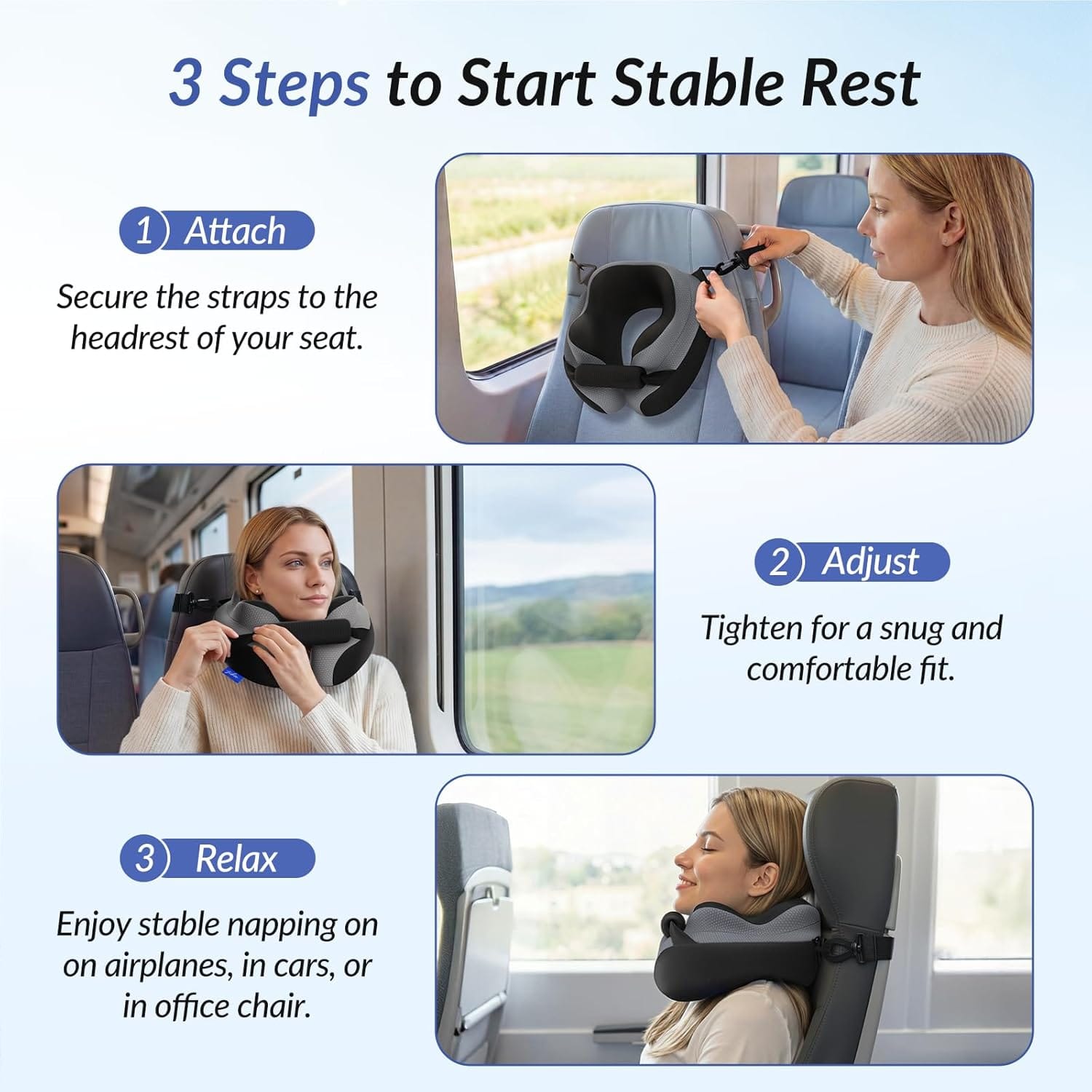 3 Steps to Start Stable Rest

1 Attach

Secure the straps to the headrest of your seat.

2 Adjust

Tighten for a snug and comfortable fit.

3 Relax

Enjoy stable napping on on airplanes, in cars, or in office chair.