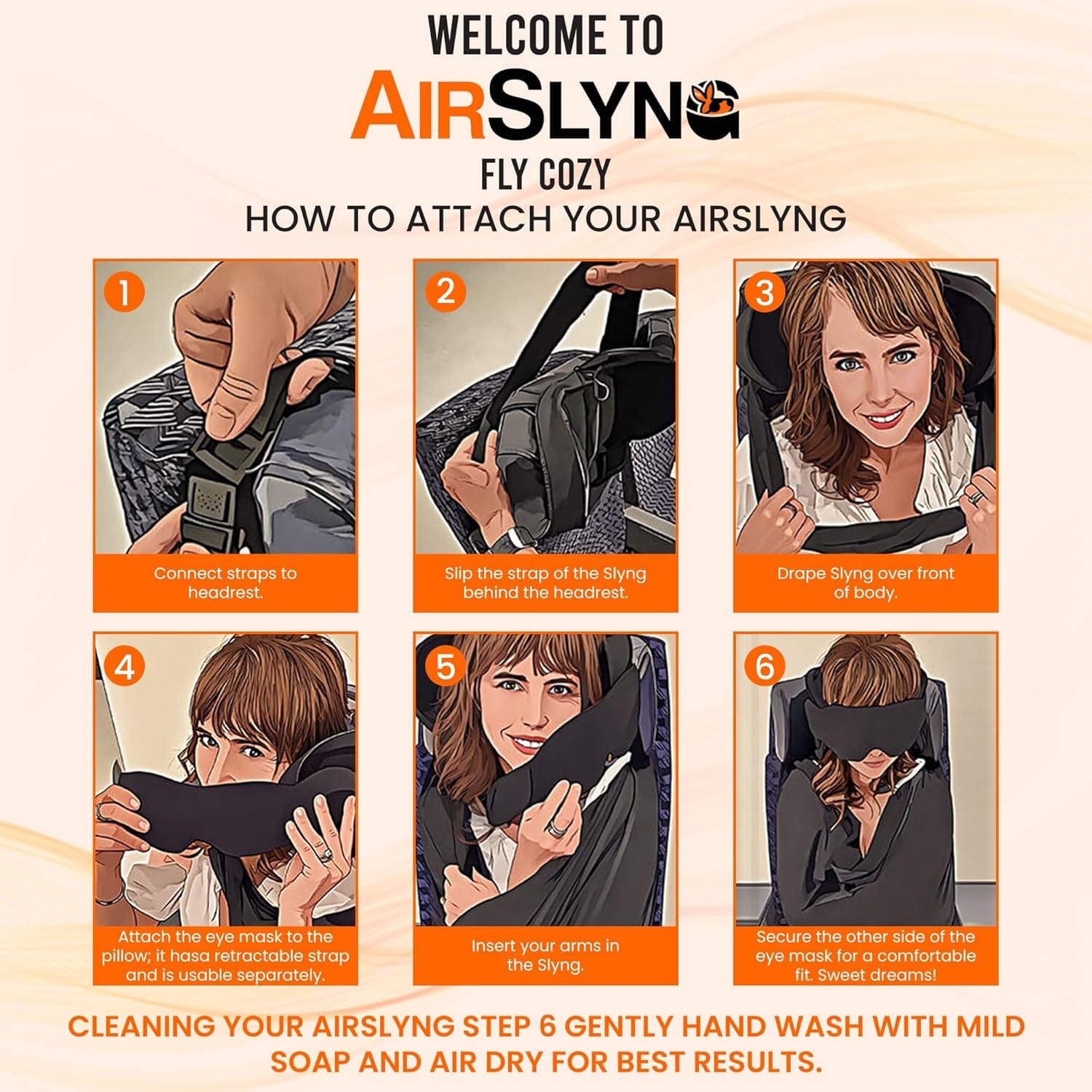 WELCOME TO
AIRSLYNG
FLY COZY
HOW TO ATTACH YOUR AIRSLYNG

1
Connect straps to headrest.

2
Slip the strap of the Slyng behind the headrest.

3
Drape Slyng over front of body.

4
Attach the eye mask to the pillow; it hasa retractable strap and is usable separately.

5
Insert your arms in the Slyng.

6
Secure the other side of the eye mask for a comfortable fit. Sweet dreams!

CLEANING YOUR AIRSLYNG STEP 6 GENTLY HAND WASH WITH MILD SOAP AND AIR DRY FOR BEST RESULTS.