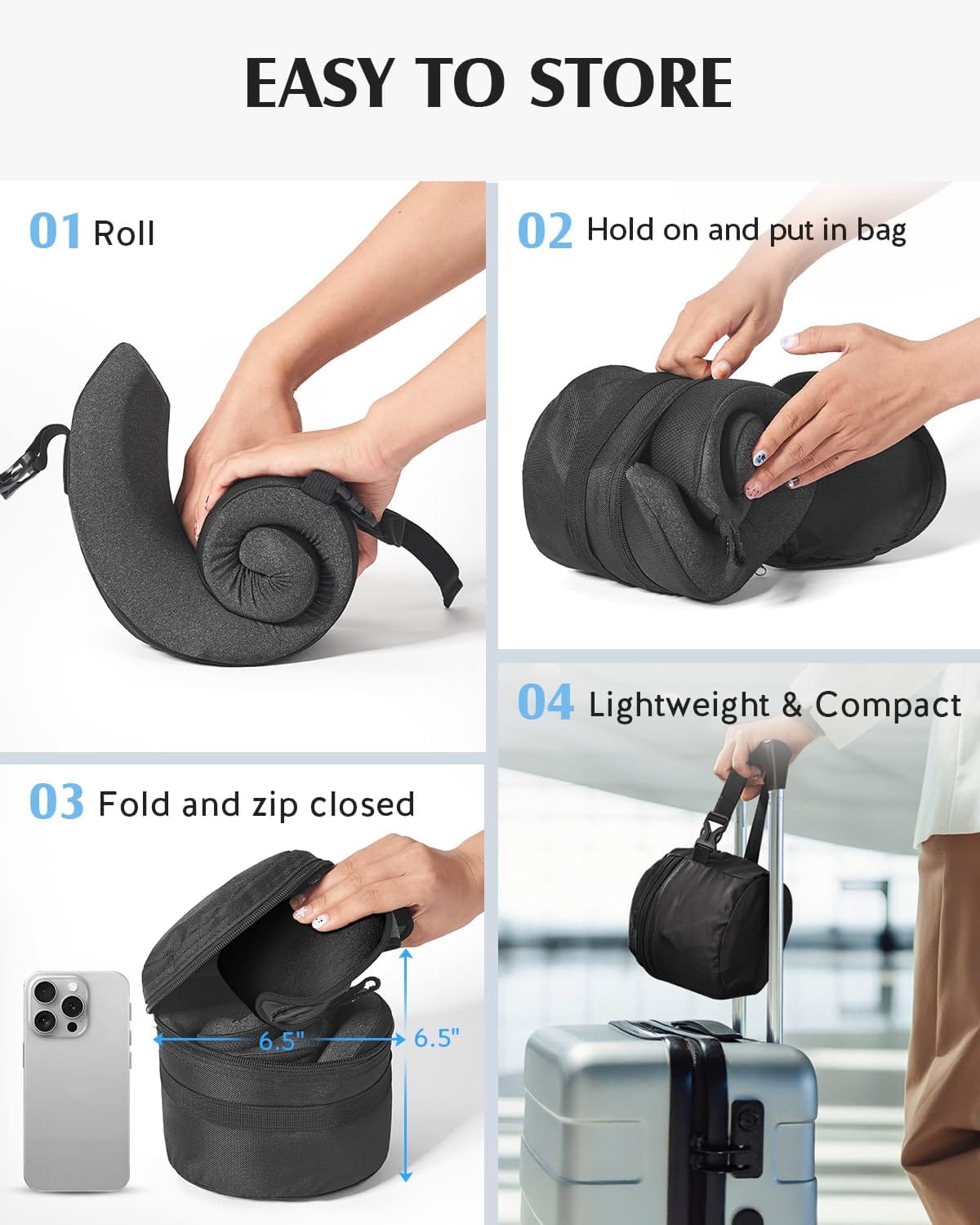 EASY TO STORE

01 Roll

02 Hold on and put in bag

03 Fold and zip closed

6.5"

6.5"

04 Lightweight & Compact