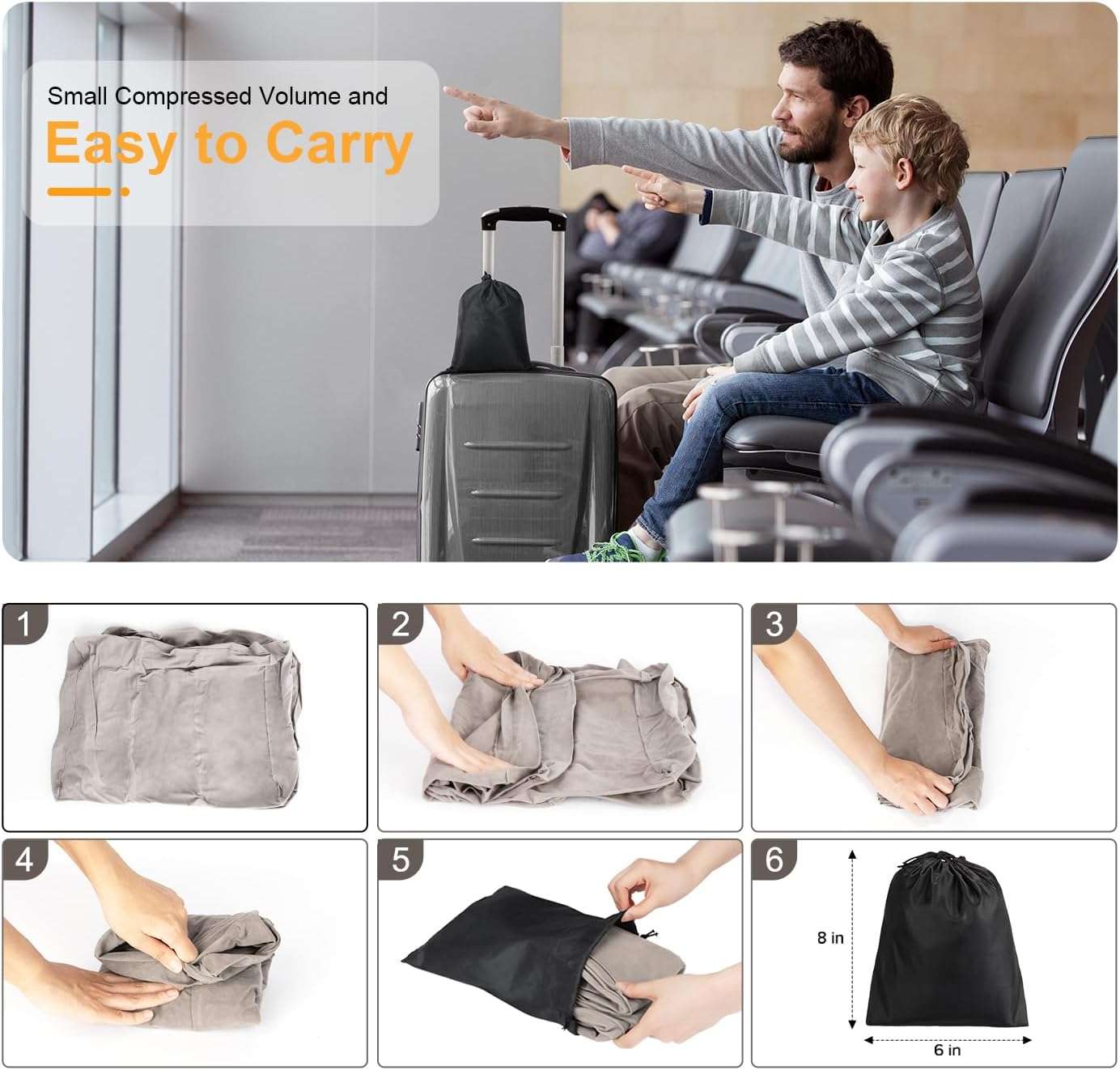 Small Compressed Volume and
Easy to Carry

1

2

3

4

5

6

8 in

6 in