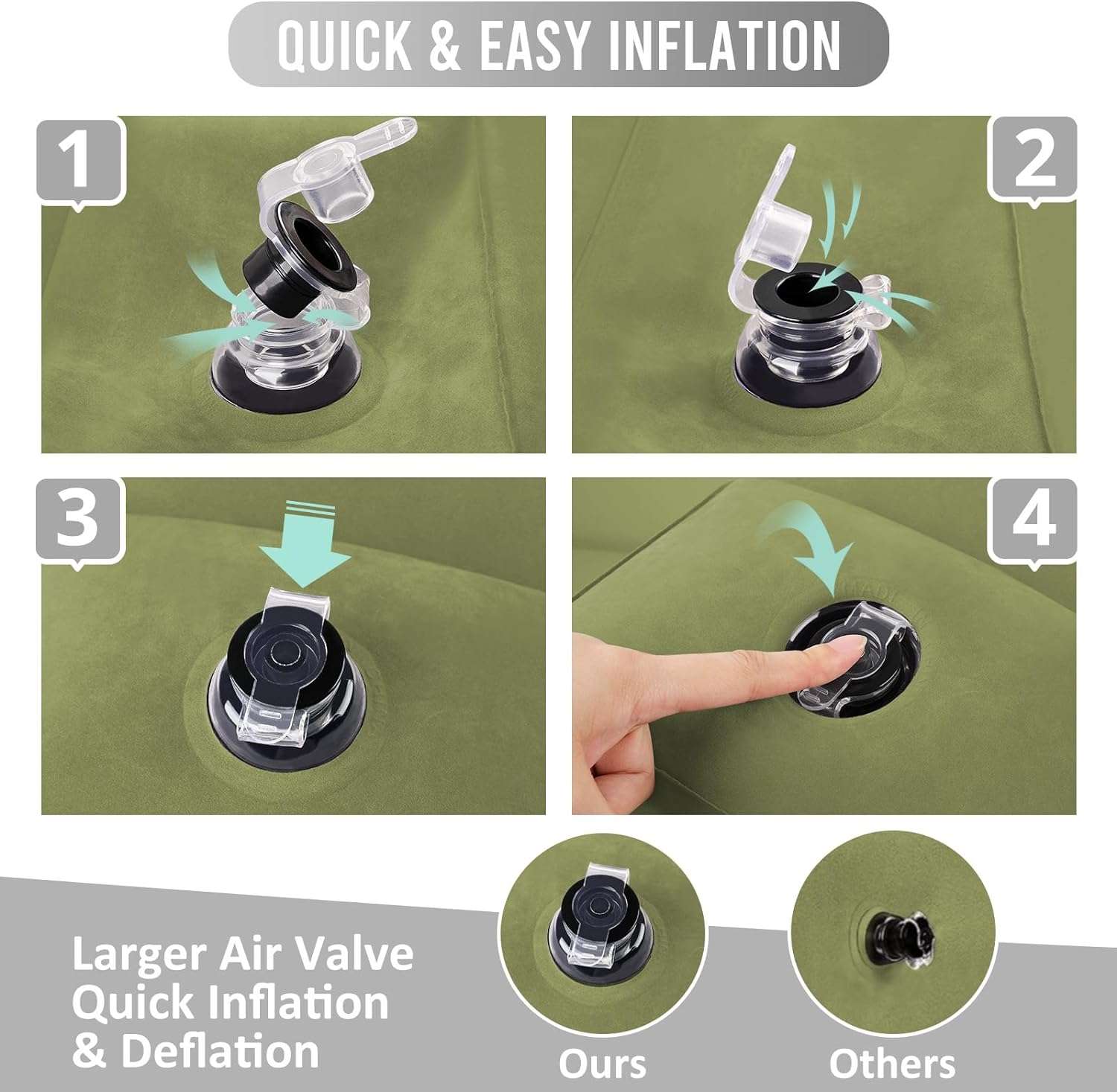 QUICK & EASY INFLATION

1

2

3

4

Larger Air Valve
Quick Inflation
& Deflation

Ours

Others