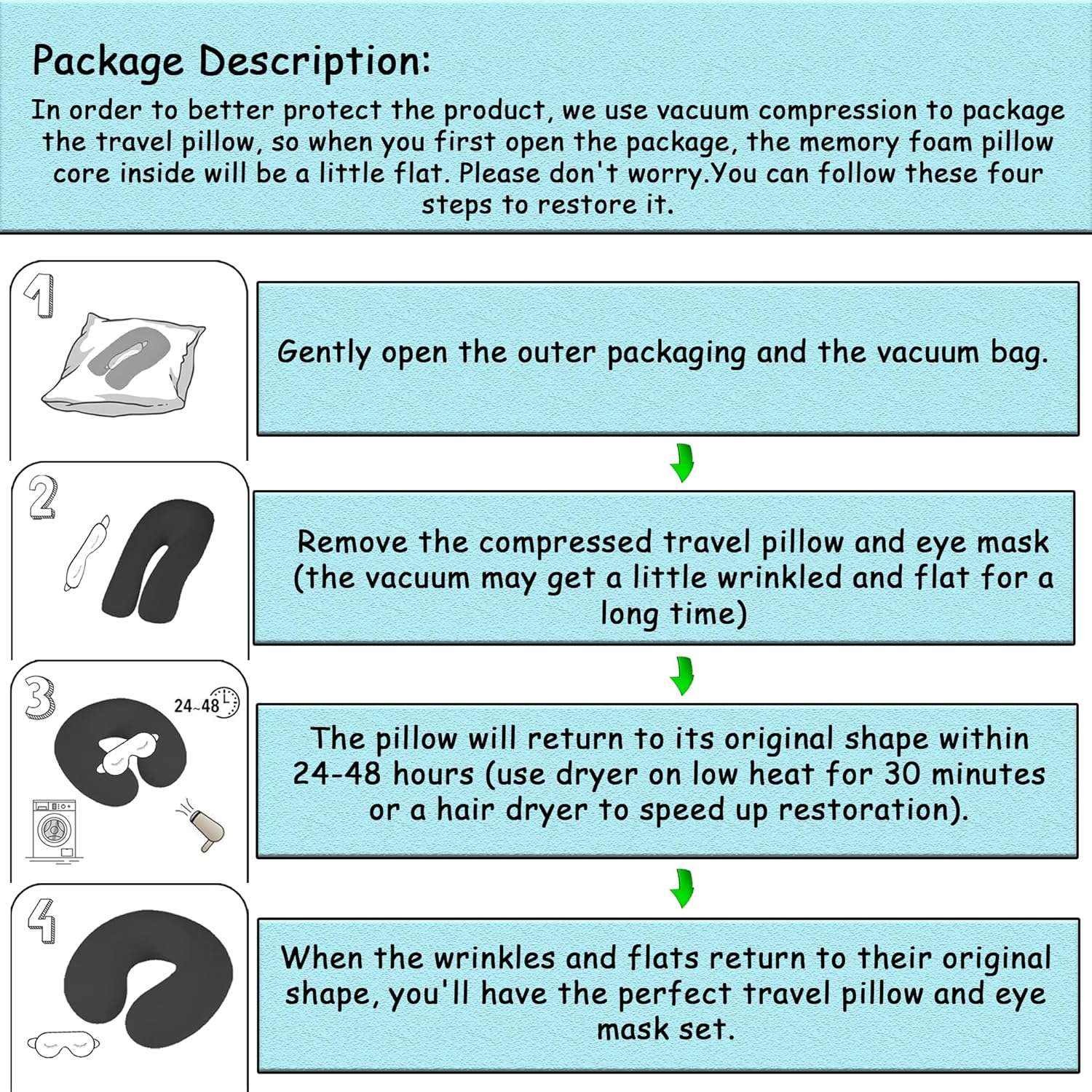 Package Description:

In order to better protect the product, we use vacuum compression to package the travel pillow, so when you first open the package, the memory foam pillow core inside will be a little flat. Please don't worry.You can follow these four steps to restore it.

1

Gently open the outer packaging and the vacuum bag.

2

Remove the compressed travel pillow and eye mask (the vacuum may get a little wrinkled and flat for a long time)

3

24~48

The pillow will return to its original shape within 24-48 hours (use dryer on low heat for 30 minutes or a hair dryer to speed up restoration).

4

When the wrinkles and flats return to their original shape, you'll have the perfect travel pillow and eye mask set.