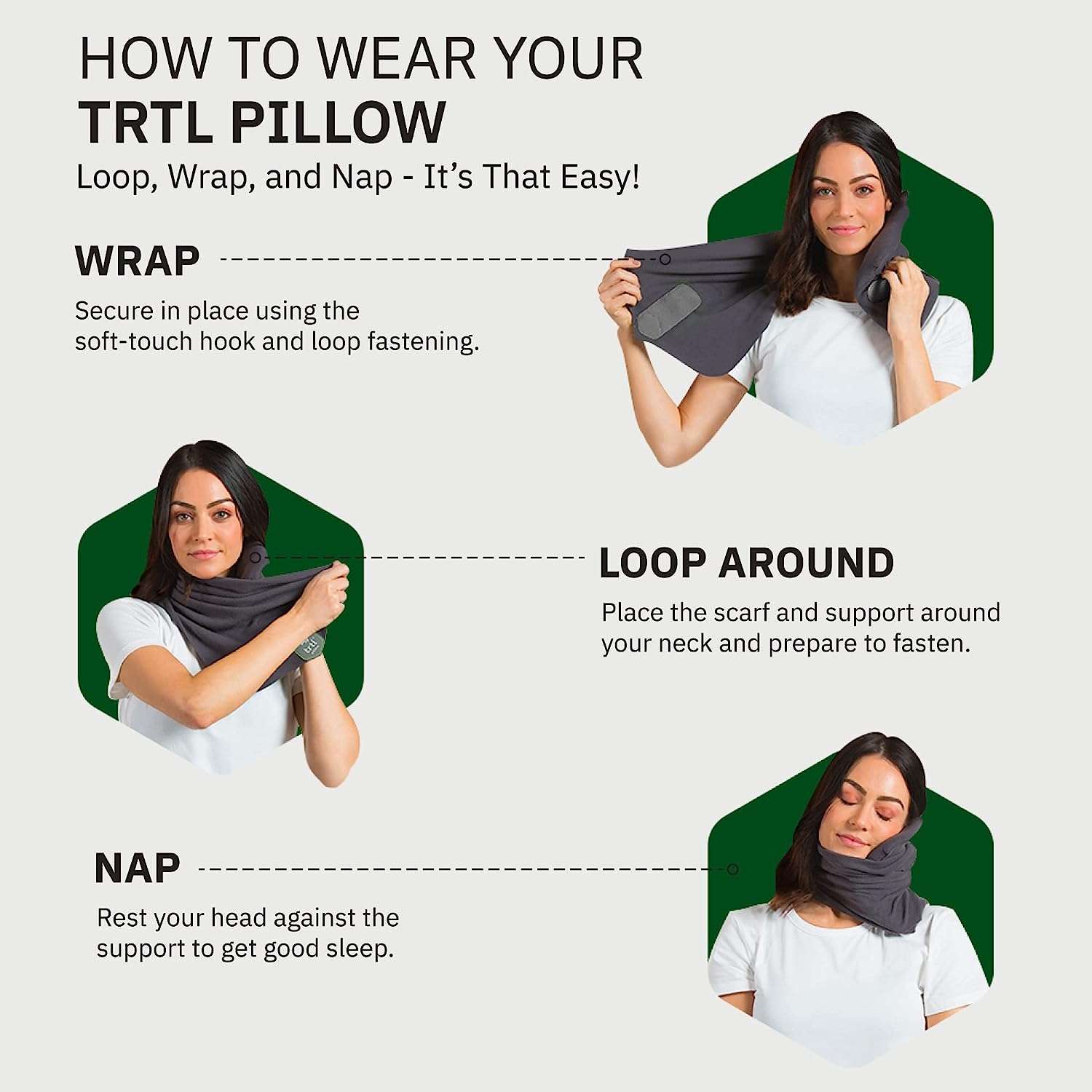 HOW TO WEAR YOUR
TRTL PILLOW
Loop, Wrap, and Nap - It's That Easy!

WRAP

Secure in place using the soft-touch hook and loop fastening.

LOOP AROUND

Place the scarf and support around your neck and prepare to fasten.

NAP

Rest your head against the support to get good sleep.